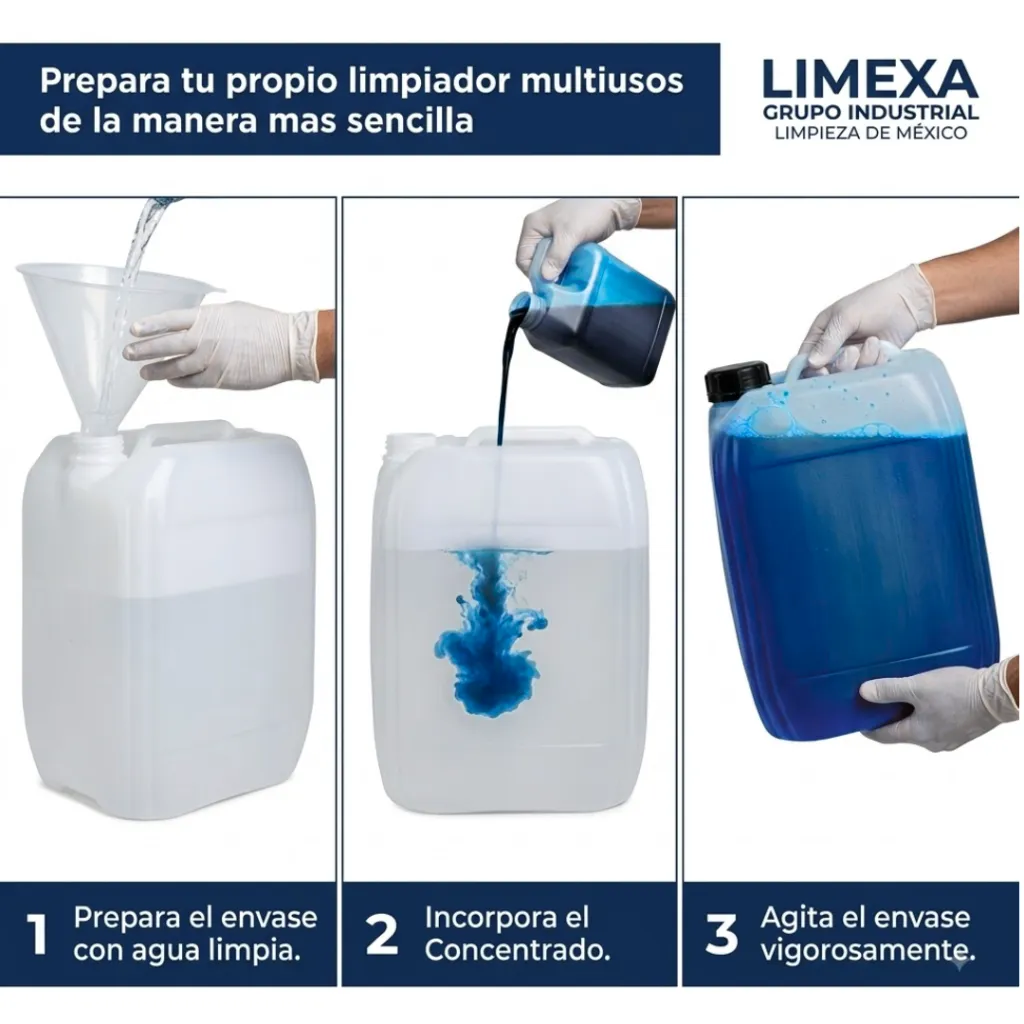 Prepara tu propio limpiador multiusos de la manera mas sencilla

LIMEXA
GRUPO INDUSTRIAL
LIMPIEZA DE MÉXICO

1 Prepara el envase con agua limpia.

2 Incorpora el Concentrado.

3 Agita el envase vigorosamente.